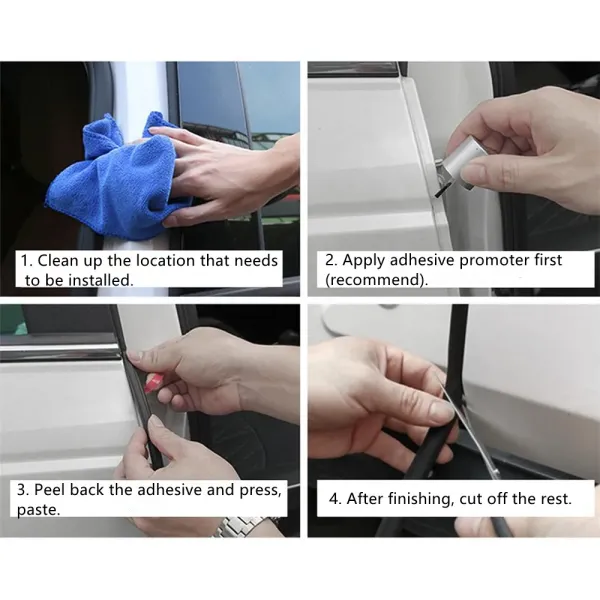 1. Clean up the location that needs to be installed.

2. Apply adhesive promoter first (recommend).

3. Peel back the adhesive and press, paste.

4. After finishing, cut off the rest.