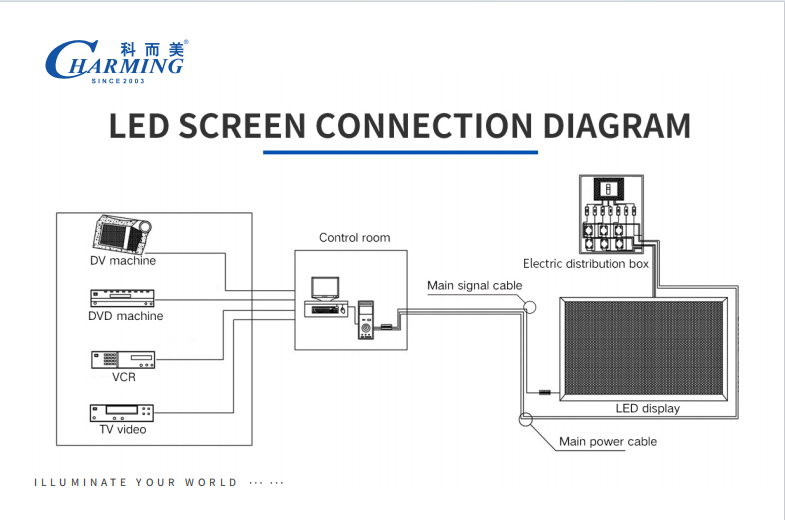 科而美®
CHARMING
SINCE 2003

LED SCREEN CONNECTION DIAGRAM

DV machine
DVD machine
VCR
TV video

Control room

Main signal cable

Electric distribution box

LED display

Main power cable

ILLUMINATE YOUR WORLD ··· ···