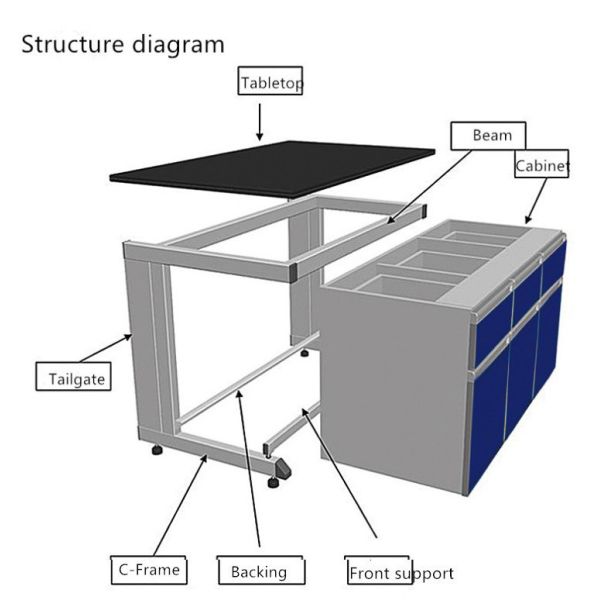 Structure diagram

Tabletop

Beam

Cabinet

Tailgate

C-Frame

Backing

Front support