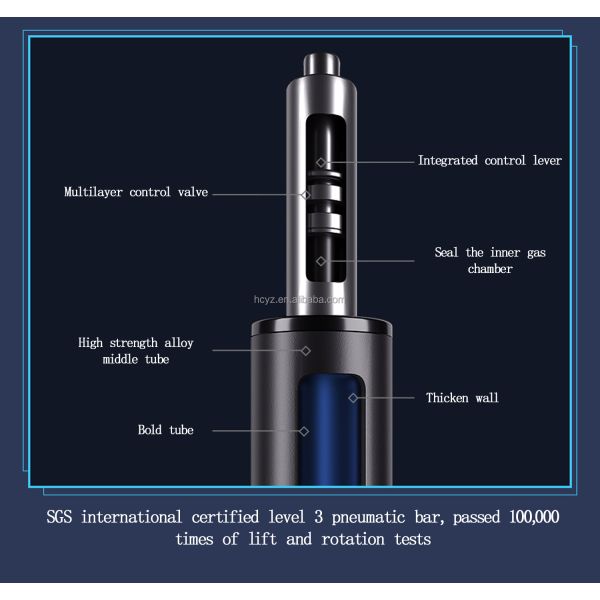 Integrated control lever

Multilayer control valve

Seal the inner gas chamber

hcyz.en.alibaba.com

High strength alloy middle tube

Thicken wall

Bold tube

SGS international certified level 3 pneumatic bar, passed 100,000 times of lift and rotation tests