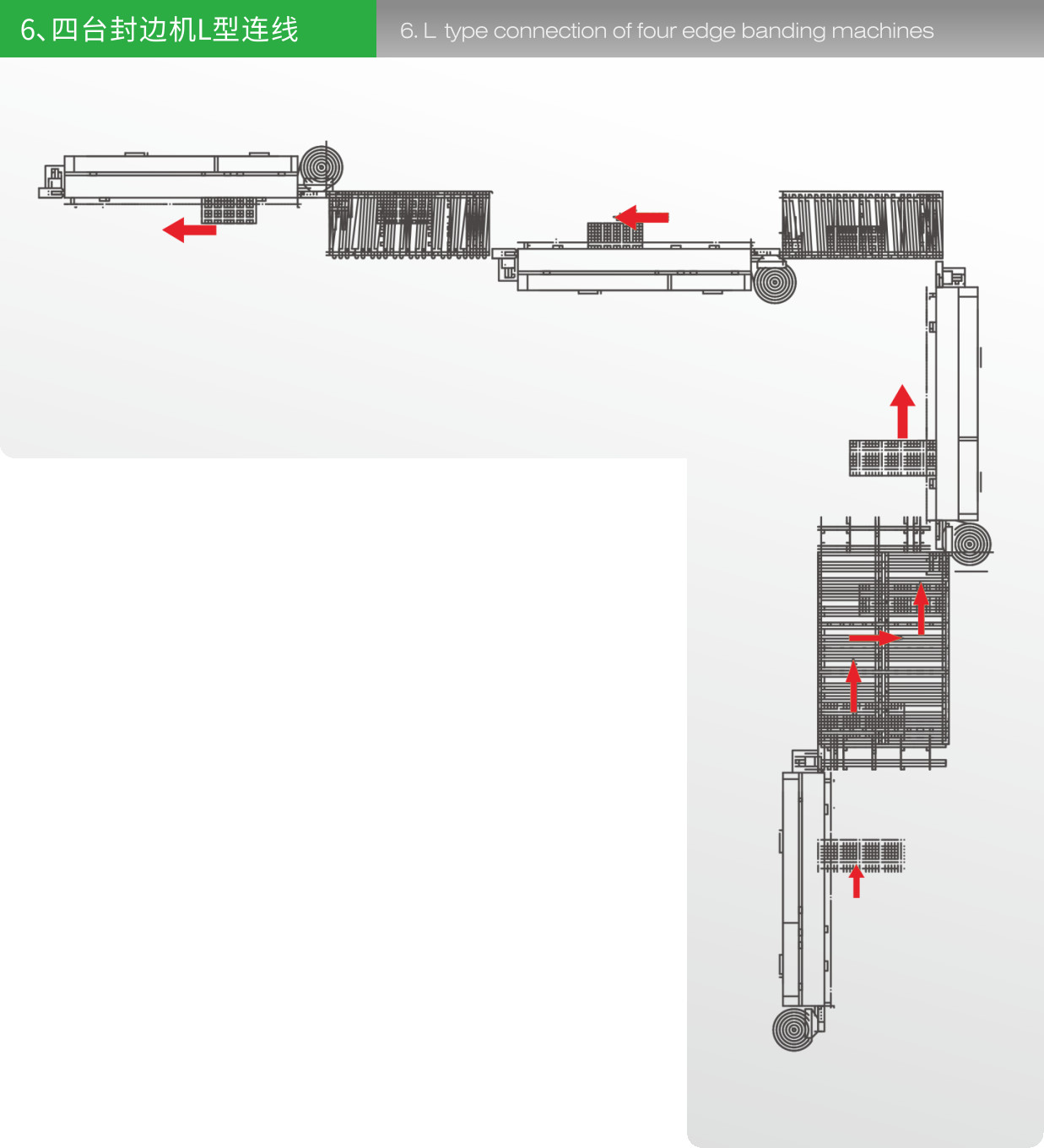 6、四台封边机L型连线

6. L type connection of four edge banding machines