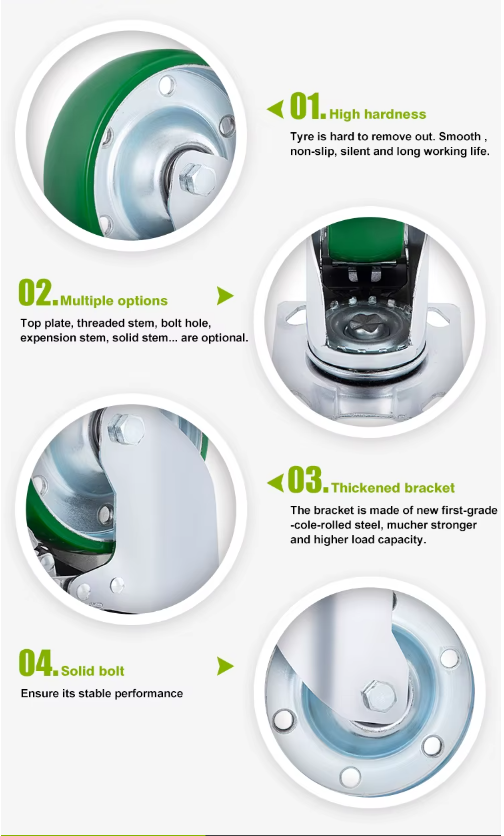 01. High hardness
Tyre is hard to remove out. Smooth , non-slip, silent and long working life.

02. Multiple options
Top plate, threaded stem, bolt hole, expension stem, solid stem... are optional.

03. Thickened bracket
The bracket is made of new first-grade -cole-rolled steel, mucher stronger and higher load capacity.

04. Solid bolt
Ensure its stable performance