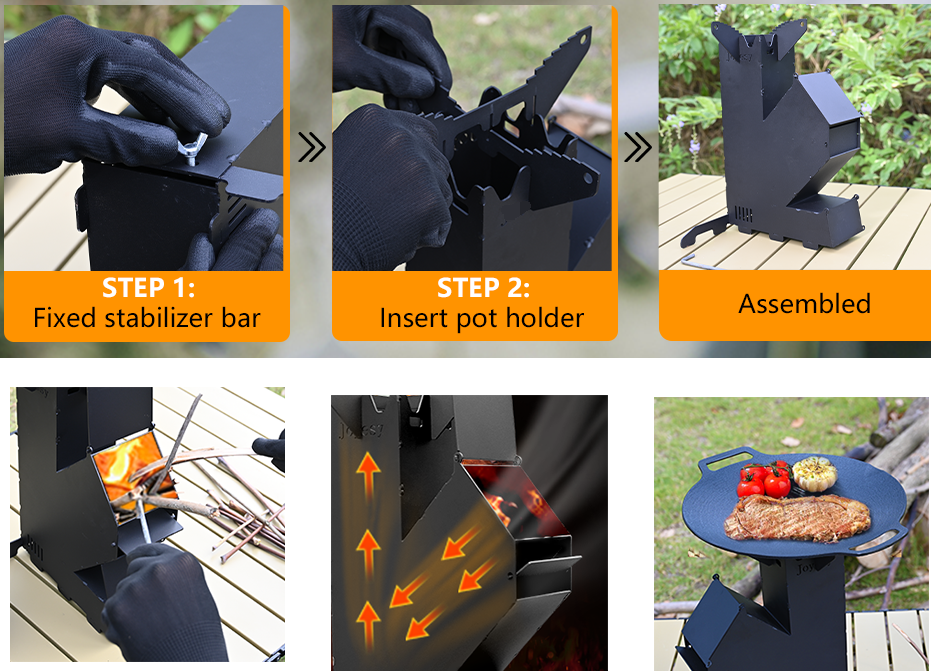 STEP 1:
Fixed stabilizer bar

STEP 2:
Insert pot holder

Assembled