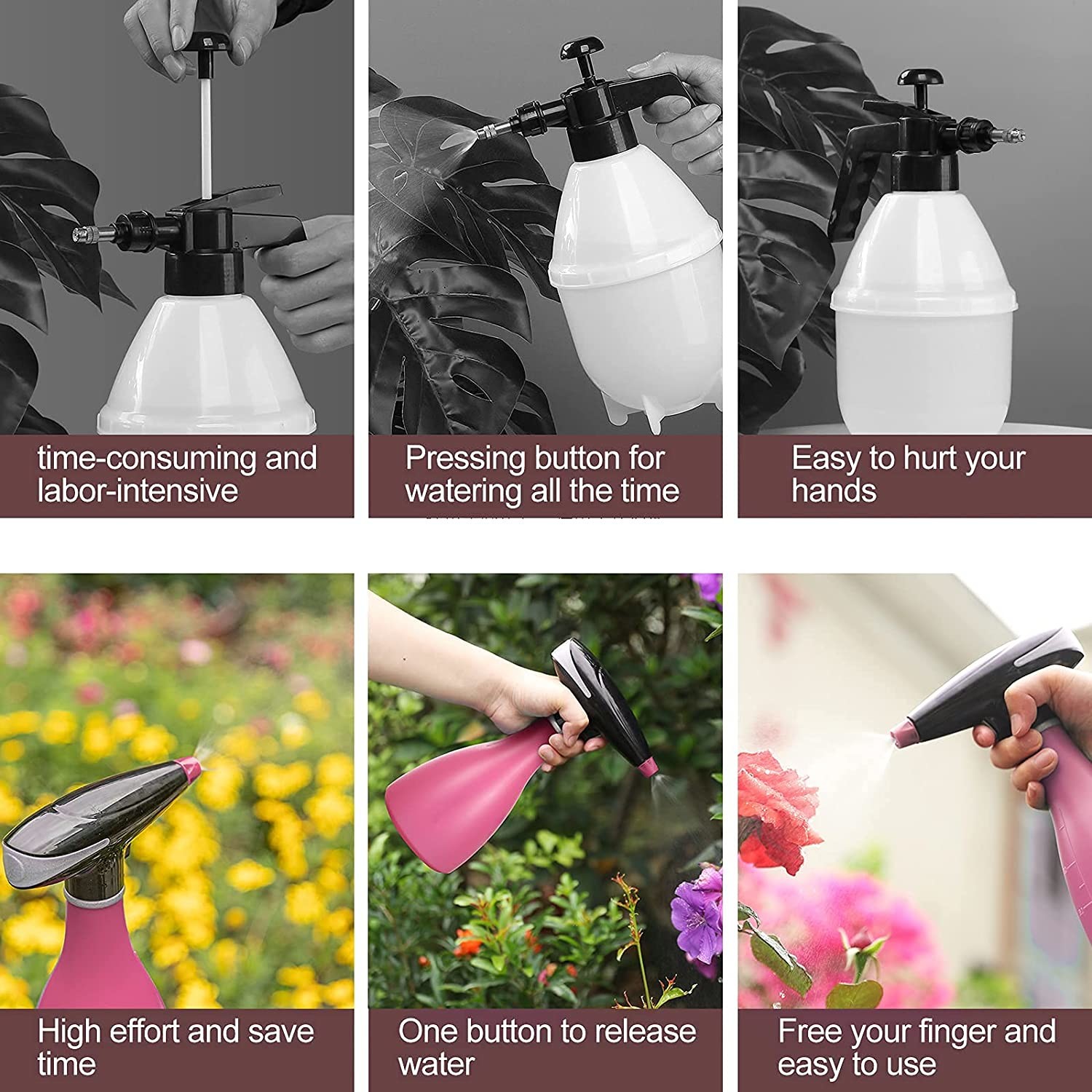 time-consuming and labor-intensive

Pressing button for watering all the time

Easy to hurt your hands

High effort and save time

One button to release water

Free your finger and easy to use