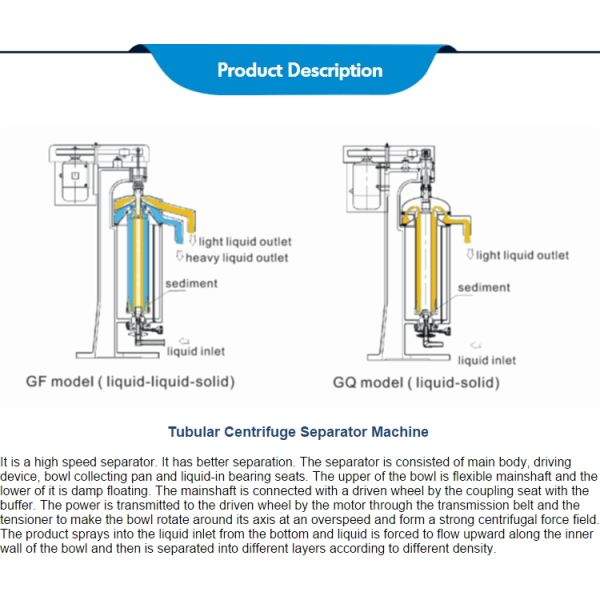 Product Description

light liquid outlet
heavy liquid outlet
sediment
liquid inlet
GF model ( liquid-liquid-solid)

light liquid outlet
sediment
liquid inlet
GQ model ( liquid-solid)

Tubular Centrifuge Separator Machine

It is a high speed separator. It has better separation. The separator is consisted of main body, driving device, bowl collecting pan and liquid-in bearing seats. The upper of the bowl is flexible mainshaft and the lower of it is damp floating. The mainshaft is connected with a driven wheel by the coupling seat with the buffer. The power is transmitted to the driven wheel by the motor through the transmission belt and the tensioner to make the bowl rotate around its axis at an overspeed and form a strong centrifugal force field. The product sprays into the liquid inlet from the bottom and liquid is forced to flow upward along the inner wall of the bowl and then is separated into different layers according to different density.