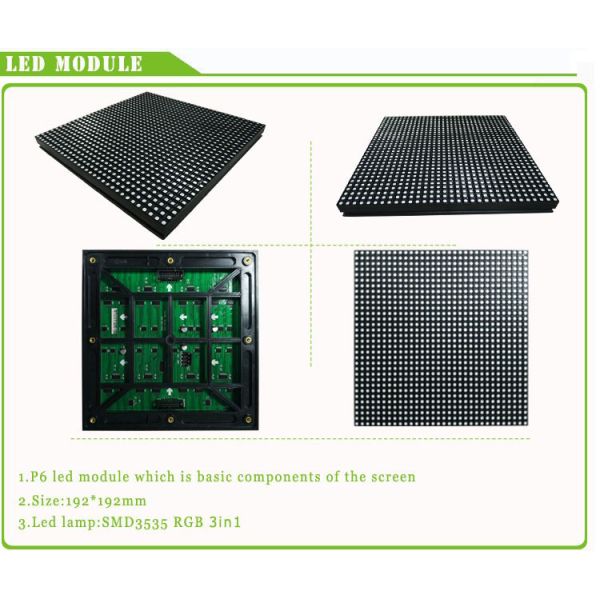 LED MODULE

1.P6 led module which is basic components of the screen
2.Size:192*192mm
3.Led lamp:SMD3535 RGB 3in1