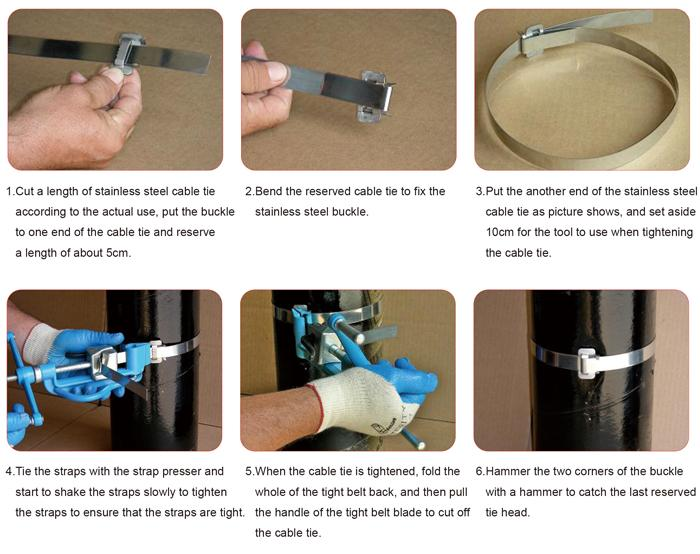 1.Cut a length of stainless steel cable tie according to the actual use, put the buckle to one end of the cable tie and reserve a length of about 5cm.

2.Bend the reserved cable tie to fix the stainless steel buckle.

3.Put the another end of the stainless steel cable tie as picture shows, and set aside 10cm for the tool to use when tightening the cable tie.

4.Tie the straps with the strap presser and start to shake the straps slowly to tighten the straps to ensure that the straps are tight.

5.When the cable tie is tightened, fold the whole of the tight belt back, and then pull the handle of the tight belt blade to cut off the cable tie.

6.Hammer the two corners of the buckle with a hammer to catch the last reserved tie head.