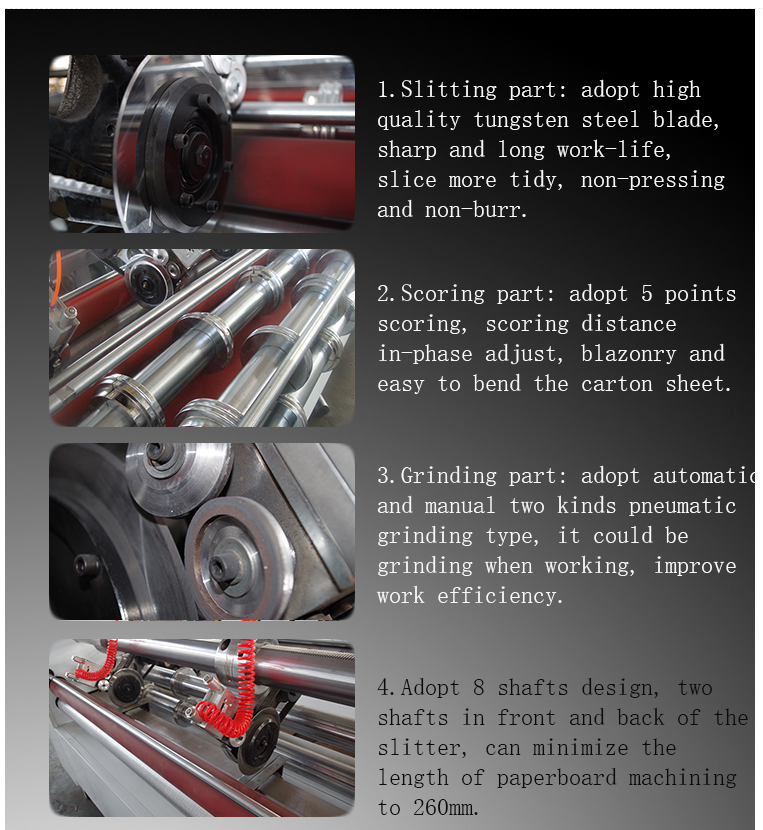 1.Slitting part: adopt high quality tungsten steel blade, sharp and long work-life, slice more tidy, non-pressing and non-burr.

2.Scoring part: adopt 5 points scoring, scoring distance in-phase adjust, blazonry and easy to bend the carton sheet.

3.Grinding part: adopt automatic and manual two kinds pneumatic grinding type, it could be grinding when working, improve work efficiency.

4.Adopt 8 shafts design, two shafts in front and back of the slitter, can minimize the length of paperboard machining to 260mm.