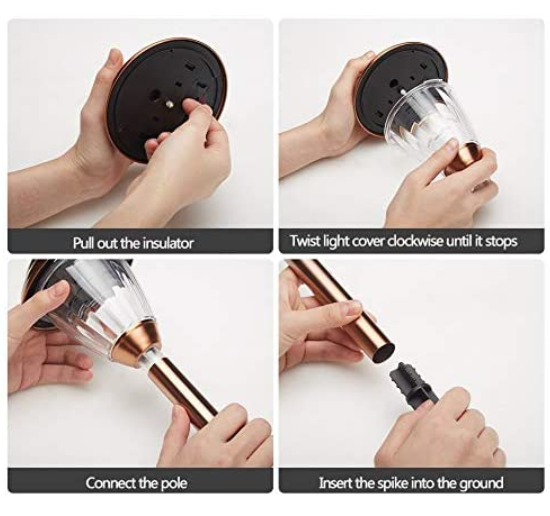 Pull out the insulator

Twist light cover clockwise until it stops

Connect the pole

Insert the spike into the ground