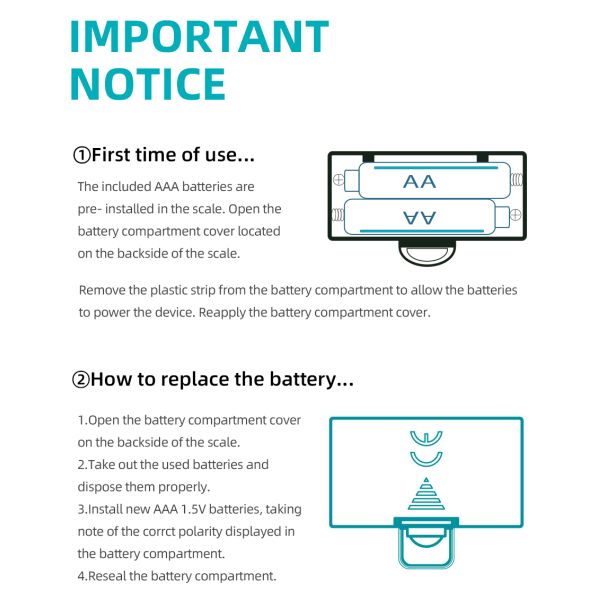 IMPORTANT NOTICE

①First time of use...

The included AAA batteries are pre- installed in the scale. Open the battery compartment cover located on the backside of the scale.

AA

AA

Remove the plastic strip from the battery compartment to allow the batteries to power the device. Reapply the battery compartment cover.

②How to replace the battery...

1.Open the battery compartment cover on the backside of the scale.
2.Take out the used batteries and dispose them properly.
3.Install new AAA 1.5V batteries, taking note of the corrct polarity displayed in the battery compartment.
4.Reseal the battery compartment.