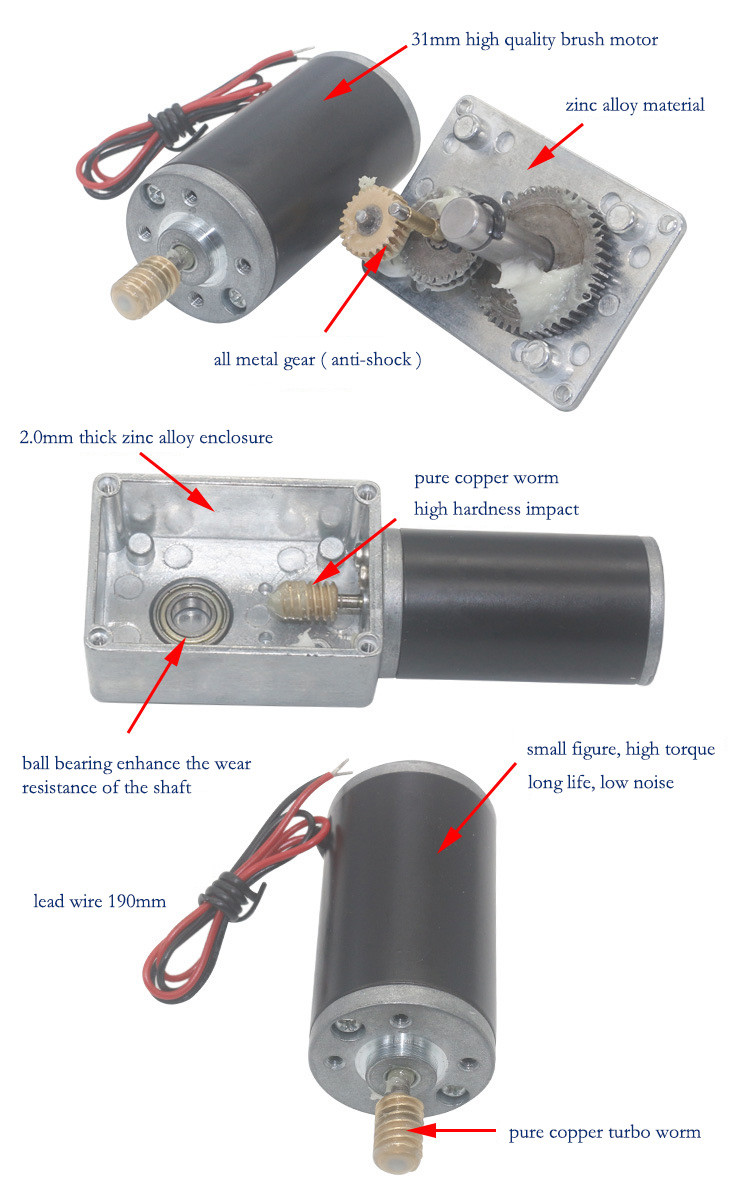 31mm high quality brush motor

zinc alloy material

all metal gear ( anti-shock )

2.0mm thick zinc alloy enclosure

pure copper worm
high hardness impact

ball bearing enhance the wear resistance of the shaft

small figure, high torque
long life, low noise

lead wire 190mm

pure copper turbo worm