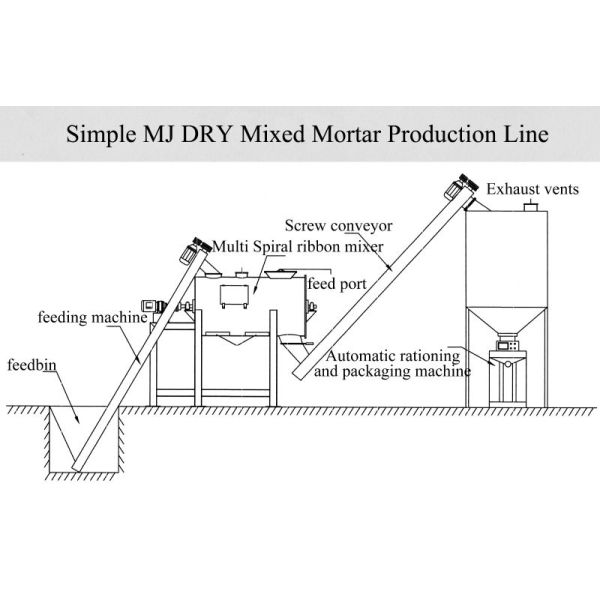 Simple MJ DRY Mixed Mortar Production Line

Exhaust vents

Screw conveyor

Multi Spiral ribbon mixer

feed port

feeding machine

feedbin

Automatic rationing and packaging machine