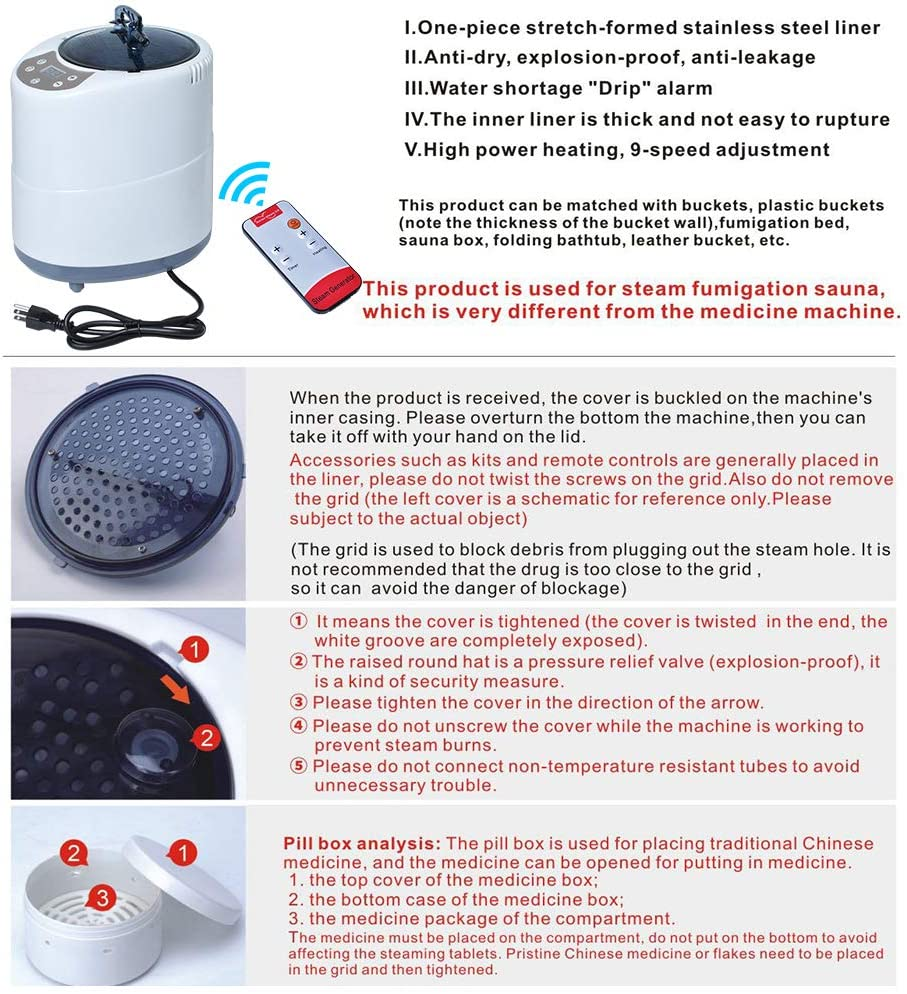 I.One-piece stretch-formed stainless steel liner
II.Anti-dry, explosion-proof, anti-leakage
III.Water shortage "Drip" alarm
IV.The inner liner is thick and not easy to rupture
V.High power heating, 9-speed adjustment

This product can be matched with buckets, plastic buckets (note the thickness of the bucket wall),fumigation bed, sauna box, folding bathtub, leather bucket, etc.

Timer Heating Steam Generator

This product is used for steam fumigation sauna, which is very different from the medicine machine.

When the product is received, the cover is buckled on the machine's inner casing. Please overturn the bottom the machine,then you can take it off with your hand on the lid.
Accessories such as kits and remote controls are generally placed in the liner, please do not twist the screws on the grid.Also do not remove the grid (the left cover is a schematic for reference only.Please subject to the actual object)

(The grid is used to block debris from plugging out the steam hole. It is not recommended that the drug is too close to the grid , so it can avoid the danger of blockage)

1
2

① It means the cover is tightened (the cover is twisted in the end, the white groove are completely exposed).
② The raised round hat is a pressure relief valve (explosion-proof), it is a kind of security measure.
③ Please tighten the cover in the direction of the arrow.
④ Please do not unscrew the cover while the machine is working to prevent steam burns.
⑤ Please do not connect non-temperature resistant tubes to avoid unnecessary trouble.

2
1
3

Pill box analysis: The pill box is used for placing traditional Chinese medicine, and the medicine can be opened for putting in medicine.
1. the top cover of the medicine box;
2. the bottom case of the medicine box;
3. the medicine package of the compartment.
The medicine must be placed on the compartment, do not put on the bottom to avoid affecting the steaming tablets. Pristine Chinese medicine or flakes need to be placed in the grid and then tightened.