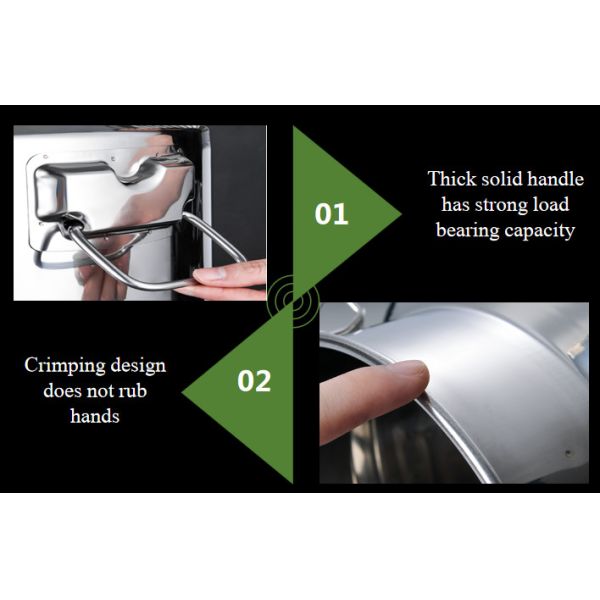 01

Thick solid handle has strong load bearing capacity

Crimping design does not rub hands

02