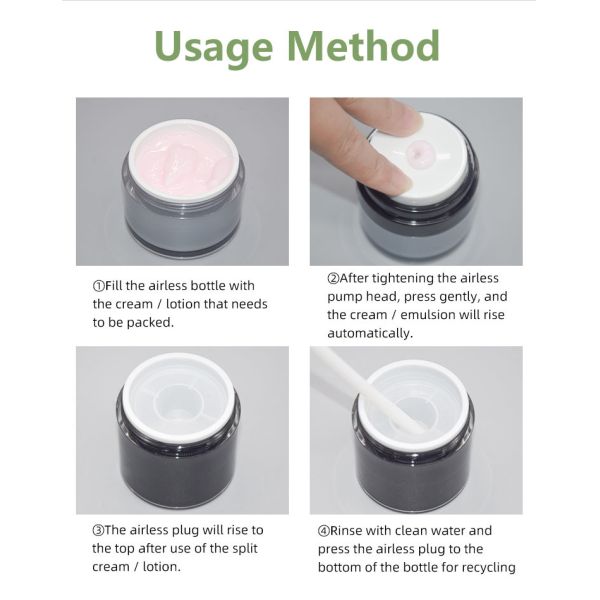 Usage Method

①Fill the airless bottle with the cream / lotion that needs to be packed.

②After tightening the airless pump head, press gently, and the cream / emulsion will rise automatically.

③The airless plug will rise to the top after use of the split cream / lotion.

④Rinse with clean water and press the airless plug to the bottom of the bottle for recycling