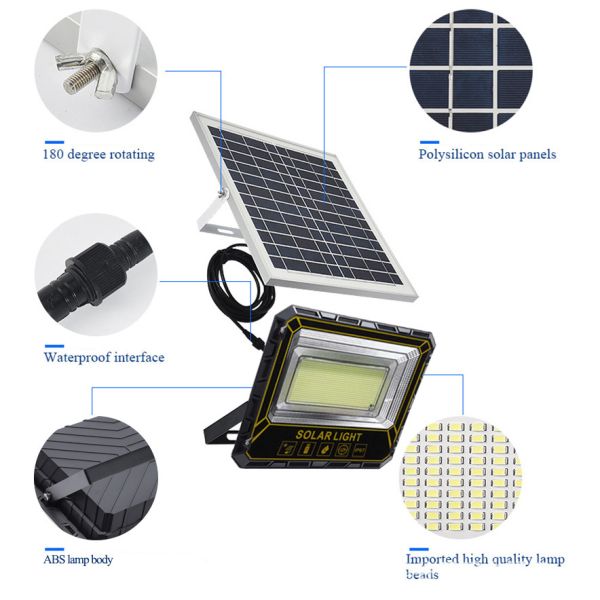 180 degree rotating

Polysilicon solar panels

Waterproof interface

SOLAR LIGHT

ABS lamp body

Imported high quality lamp beads