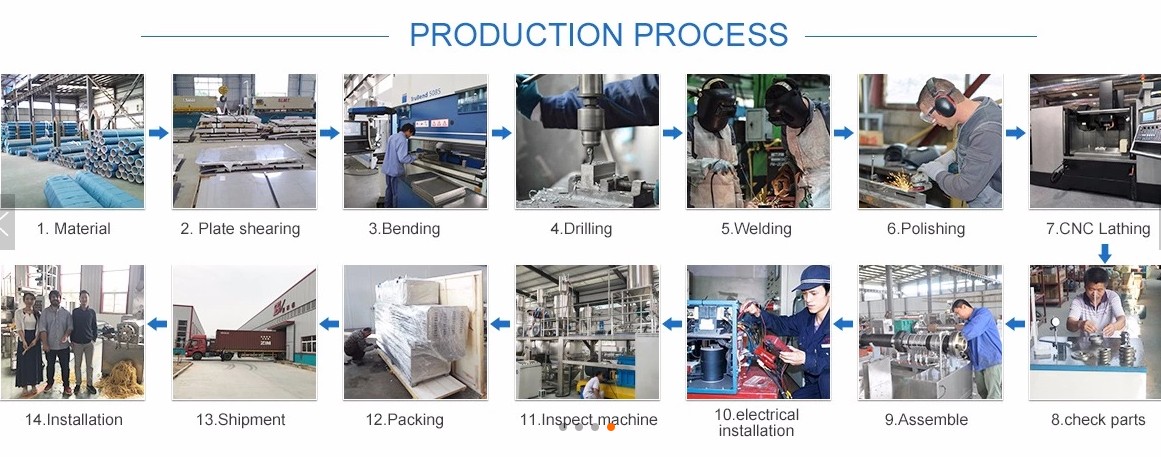 PRODUCTION PROCESS

1. Material

2. Plate shearing

3.Bending

4.Drilling

5.Welding

6.Polishing

7.CNC Lathing

14.Installation

13.Shipment

12.Packing

11.Inspect machine

10.electrical installation

9.Assemble

8.check parts