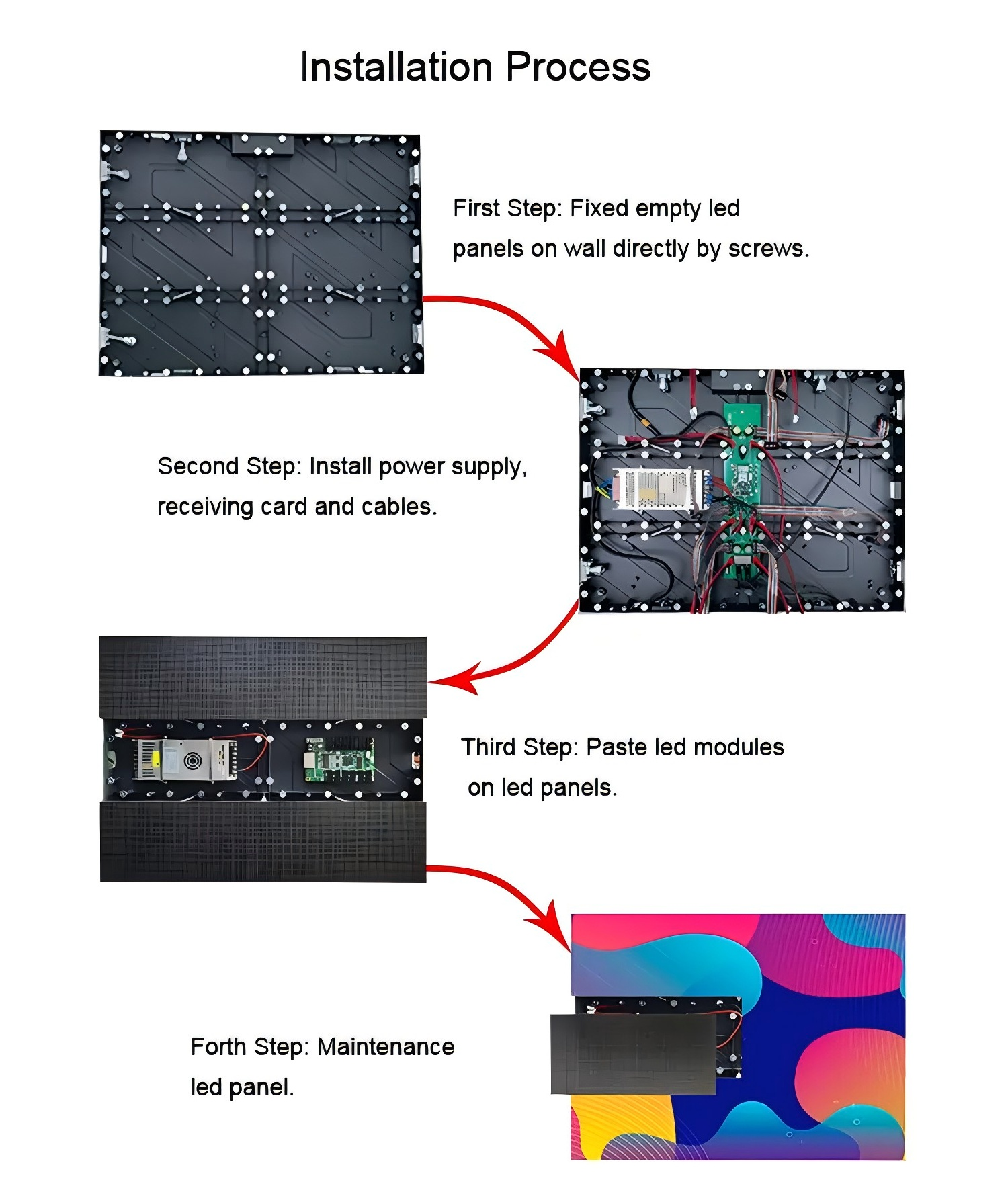 Installation Process

First Step: Fixed empty led panels on wall directly by screws.

Second Step: Install power supply, receiving card and cables.

Third Step: Paste led modules on led panels.

Forth Step: Maintenance led panel.