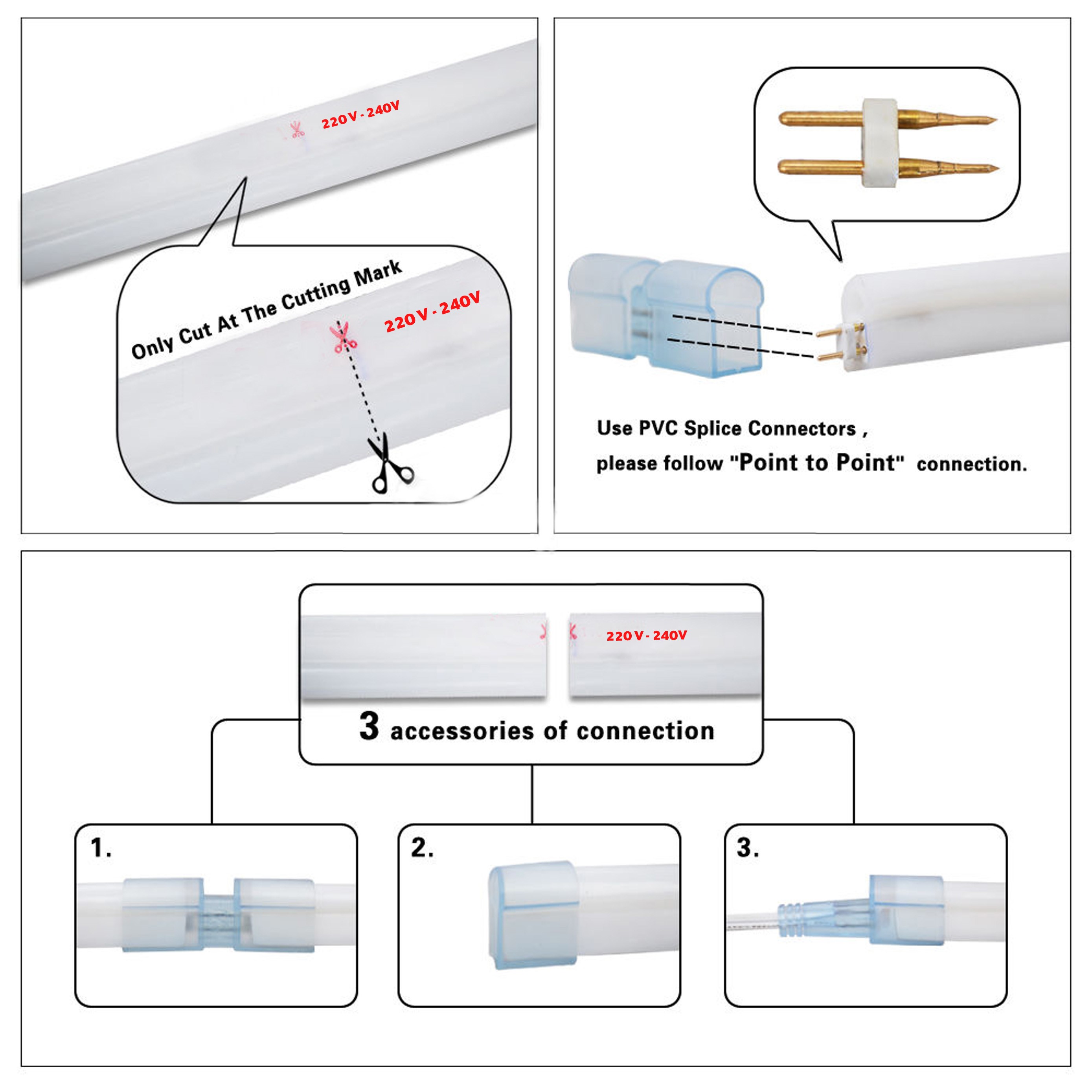 220V - 240V

Only Cut At The Cutting Mark

220V - 240V

Use PVC Splice Connectors ,
please follow "Point to Point" connection.

220V - 240V

3 accessories of connection

1.

2.

3.