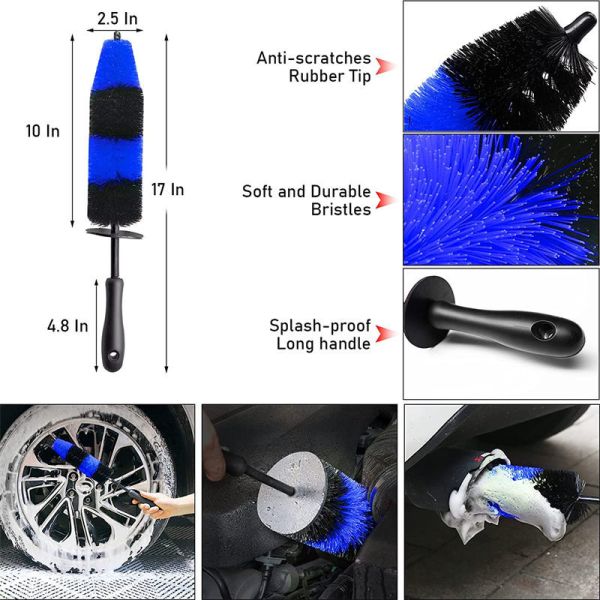 2.5 In

10 In

17 In

4.8 In

Anti-scratches Rubber Tip

Soft and Durable Bristles

Splash-proof Long handle