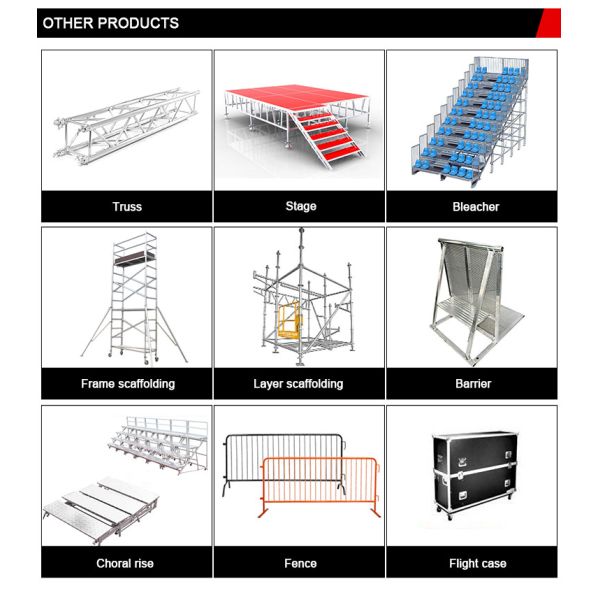 OTHER PRODUCTS

Truss

Stage

Bleacher

Frame scaffolding

Layer scaffolding

Barrier

Choral rise

Fence

Flight case