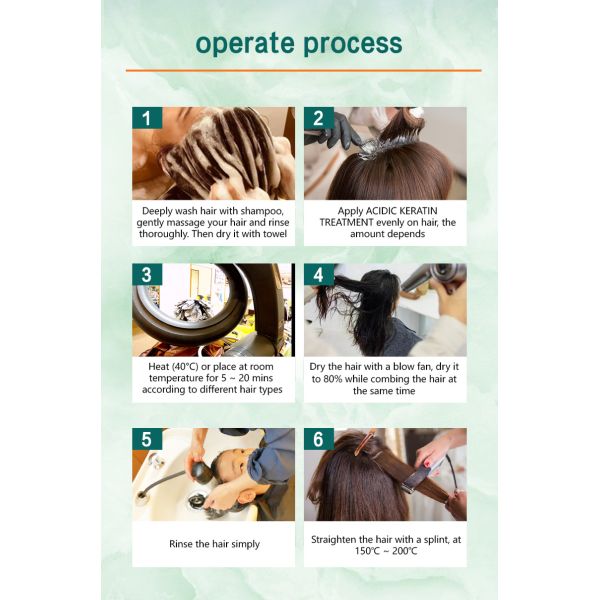 operate process

1

Deeply wash hair with shampoo, gently massage your hair and rinse thoroughly. Then dry it with towel

2

Apply ACIDIC KERATIN TREATMENT evenly on hair, the amount depends

3

Heat (40°C) or place at room temperature for 5 ~ 20 mins according to different hair types

4

Dry the hair with a blow fan, dry it to 80% while combing the hair at the same time

5

Rinse the hair simply

6

Straighten the hair with a splint, at 150°C ~ 200°C