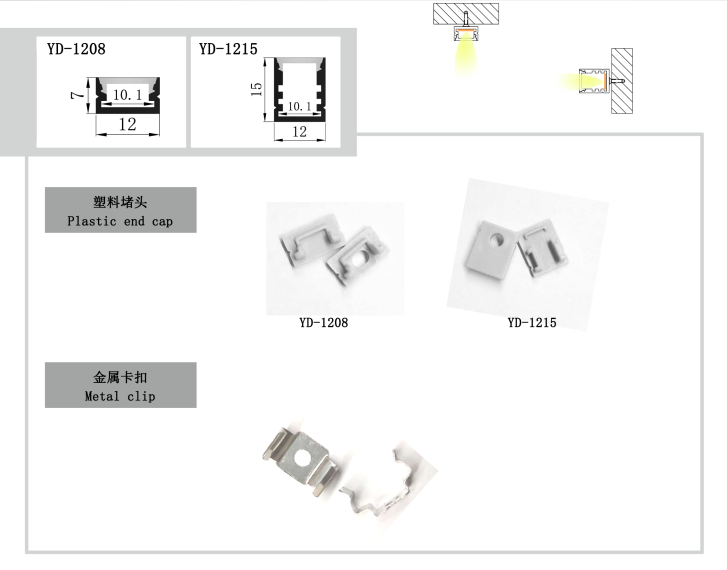 YD-1208

7

10.1

12

YD-1215

15

10.1

12

塑料堵头
Plastic end cap

YD-1208

YD-1215

金属卡扣
Metal clip