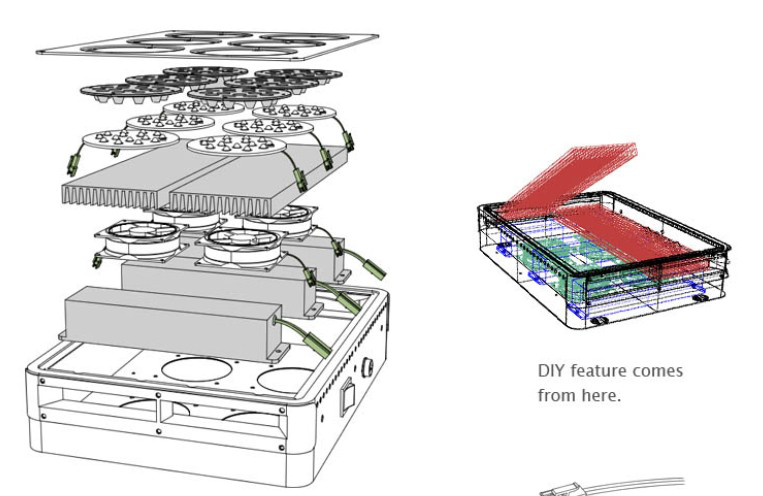 DIY feature comes from here.