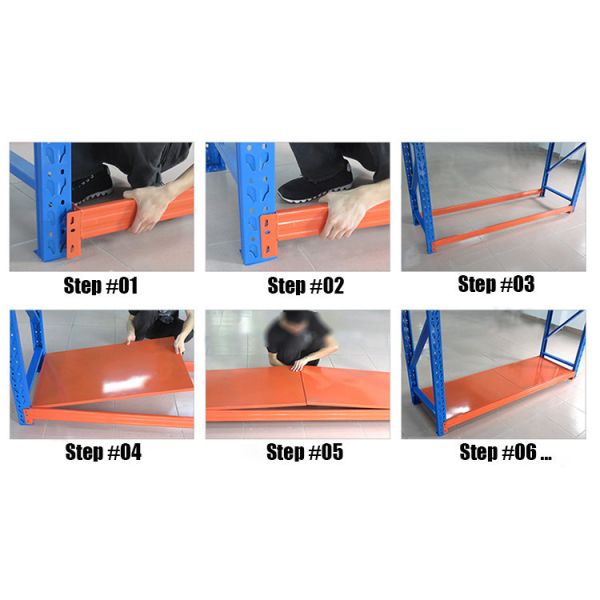 Step #01

Step #02

Step #03

Step #04

Step #05

Step #06 ...