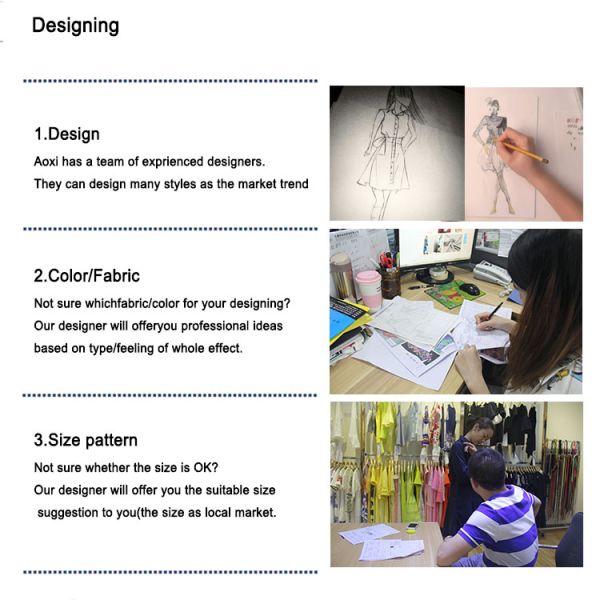 Designing

1.Design

Aoxi has a team of exprienced designers.
They can design many styles as the market trend

2.Color/Fabric

Not sure whichfabric/color for your designing?
Our designer will offeryou professional ideas
based on type/feeling of whole effect.

3.Size pattern

Not sure whether the size is OK?
Our designer will offer you the suitable size
suggestion to you(the size as local market.