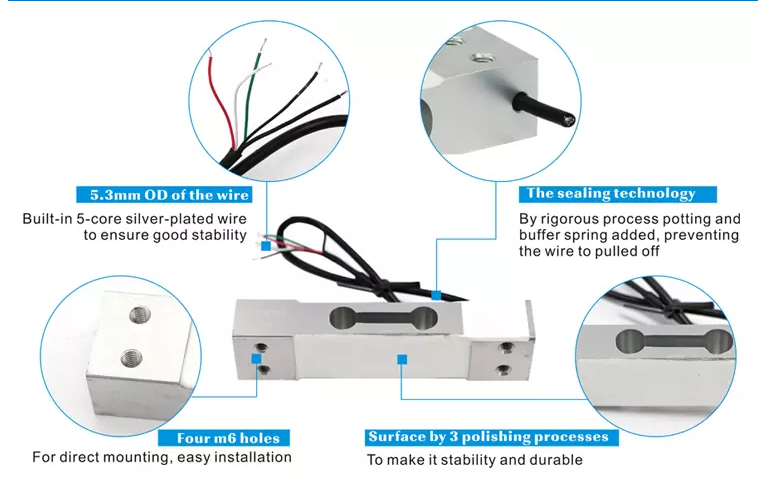 5.3mm OD of the wire

Built-in 5-core silver-plated wire to ensure good stability

The sealing technology

By rigorous process potting and buffer spring added, preventing the wire to pulled off

Four m6 holes

For direct mounting, easy installation

Surface by 3 polishing processes

To make it stability and durable