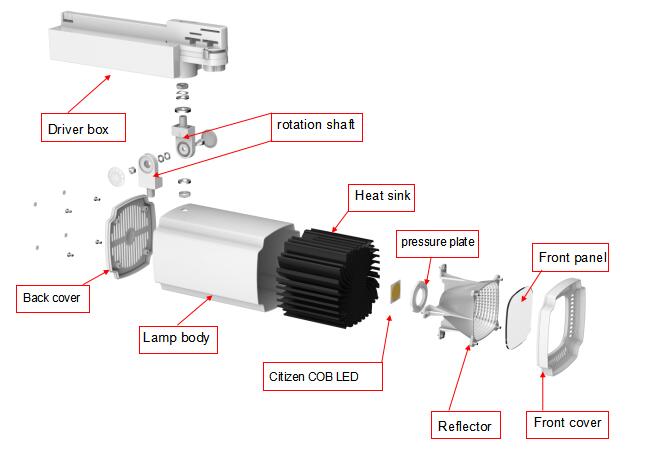 Driver box

rotation shaft

Heat sink

pressure plate

Front panel

Back cover

Lamp body

Citizen COB LED

Reflector

Front cover