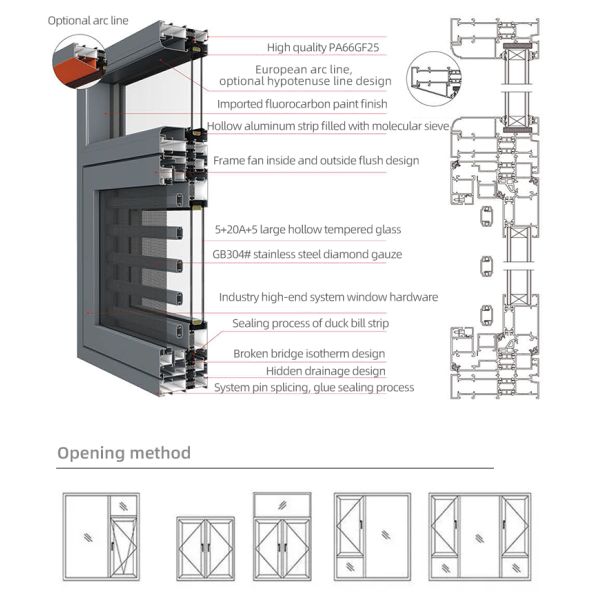 Optional arc line

High quality PA66GF25

European arc line, optional hypotenuse line design

Imported fluorocarbon paint finish

Hollow aluminum strip filled with molecular sieve

Frame fan inside and outside flush design

5+20A+5 large hollow tempered glass

GB304# stainless steel diamond gauze

Industry high-end system window hardware

Sealing process of duck bill strip

Broken bridge isotherm design

Hidden drainage design

System pin splicing, glue sealing process

Opening method