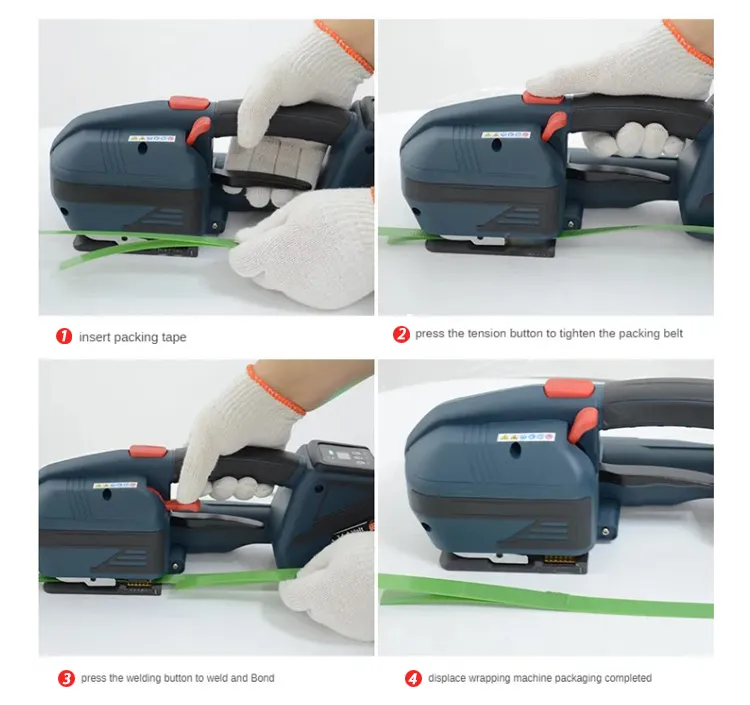 1 insert packing tape

2 press the tension button to tighten the packing belt

3 press the welding button to weld and Bond

4 displace wrapping machine packaging completed