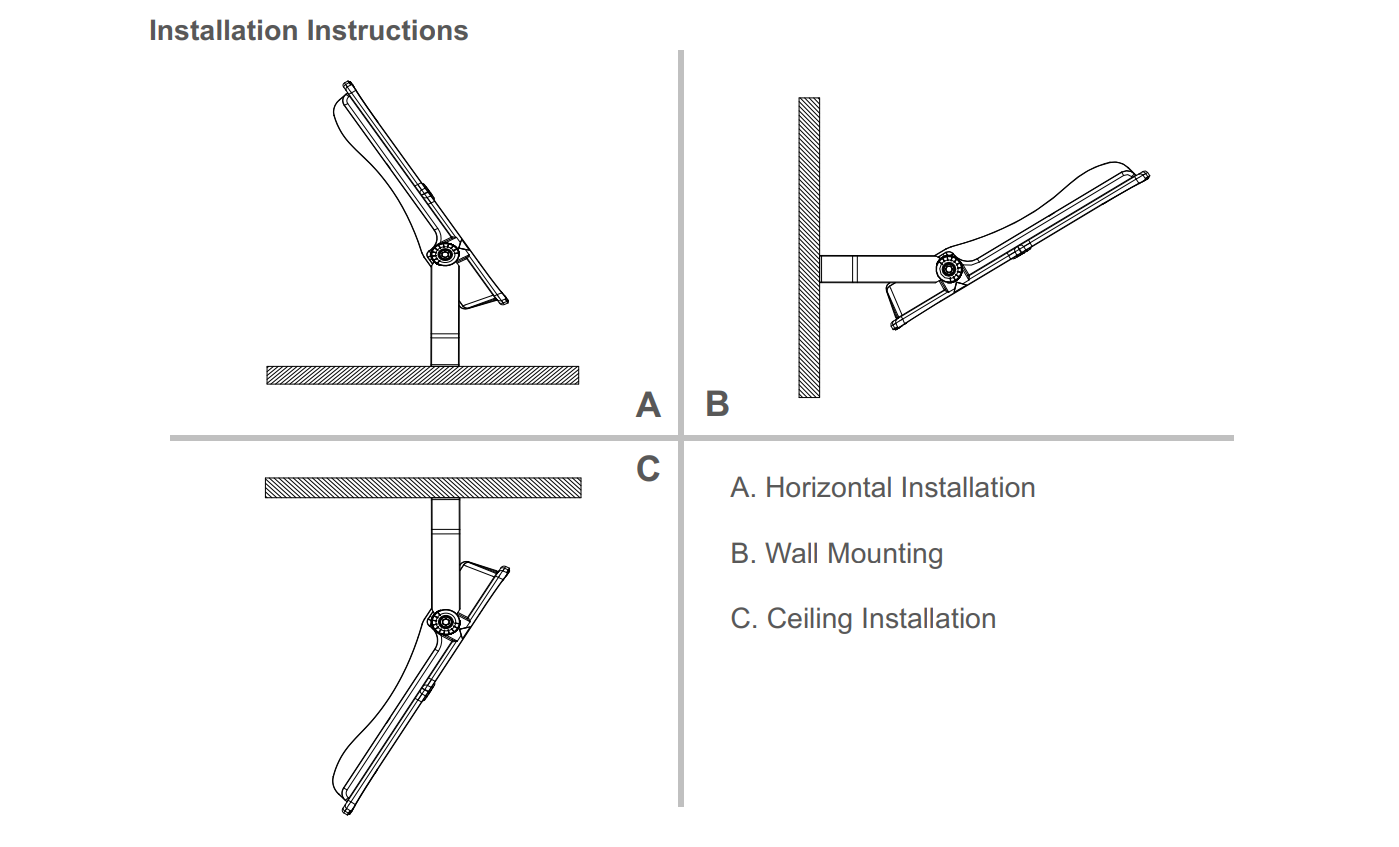 Installation Instructions

A

B

C

A. Horizontal Installation

B. Wall Mounting

C. Ceiling Installation