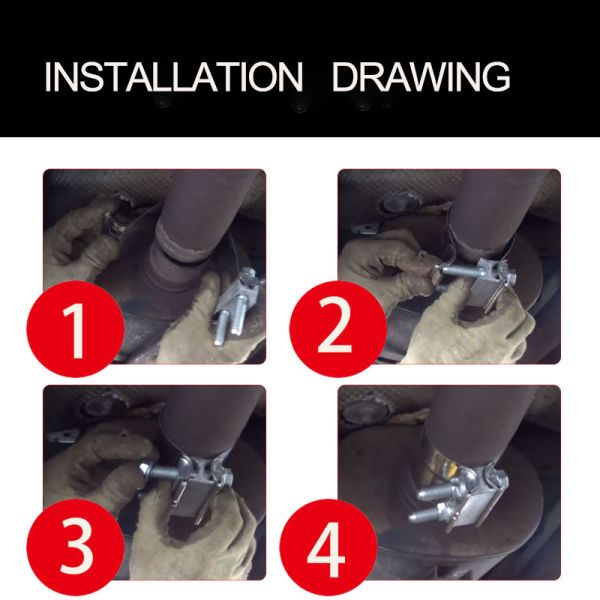 INSTALLATION DRAWING

1

2

3

4