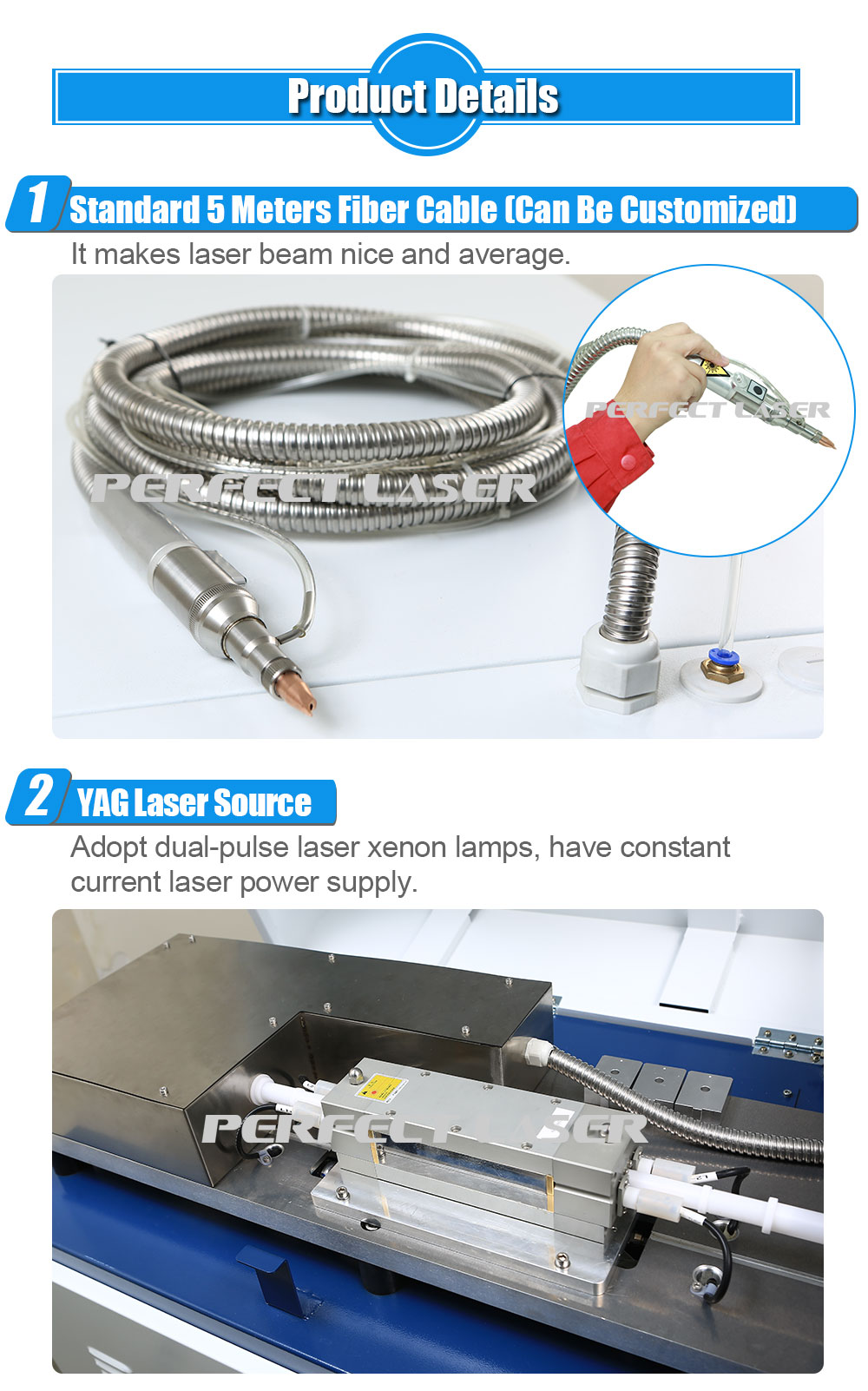 Product Details

1 Standard 5 Meters Fiber Cable (Can Be Customized)

It makes laser beam nice and average.

PERFECT LASER

PERFECT LASER

2 YAG Laser Source

Adopt dual-pulse laser xenon lamps, have constant current laser power supply.

PERFECT LASER