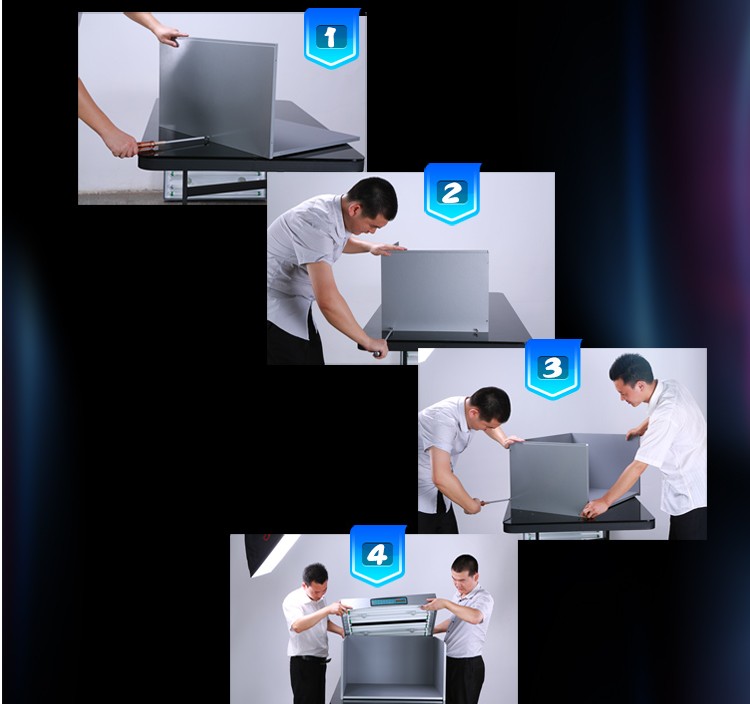 1

2

3

4