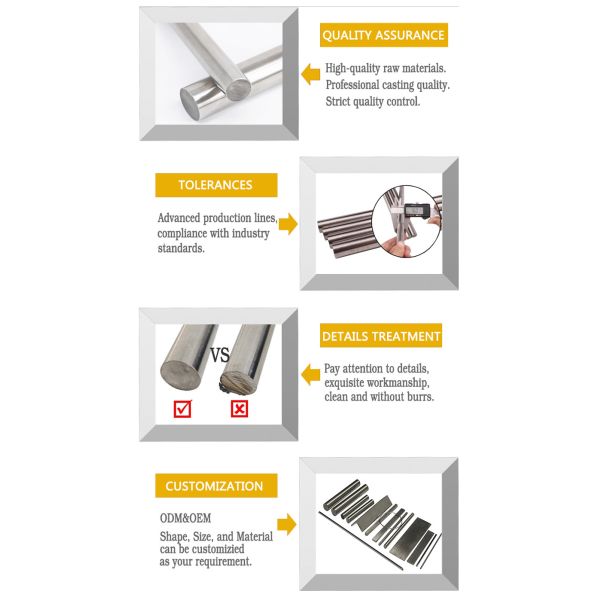 QUALITY ASSURANCE

High-quality raw materials.
Professional casting quality.
Strict quality control.

TOLERANCES

Advanced production lines, compliance with industry standards.

VS

DETAILS TREATMENT

Pay attention to details, exquisite workmanship, clean and without burrs.

CUSTOMIZATION

ODM&OEM

Shape, Size, and Material can be customizied as your requirement.