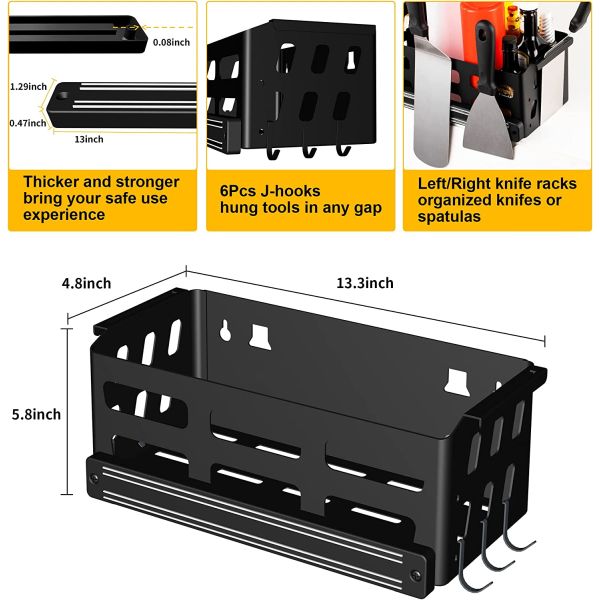 0.08inch

1.29inch

0.47inch

13inch

Thicker and stronger bring your safe use experience

6Pcs J-hooks hung tools in any gap

Left/Right knife racks organized knifes or spatulas

4.8inch

13.3inch

5.8inch