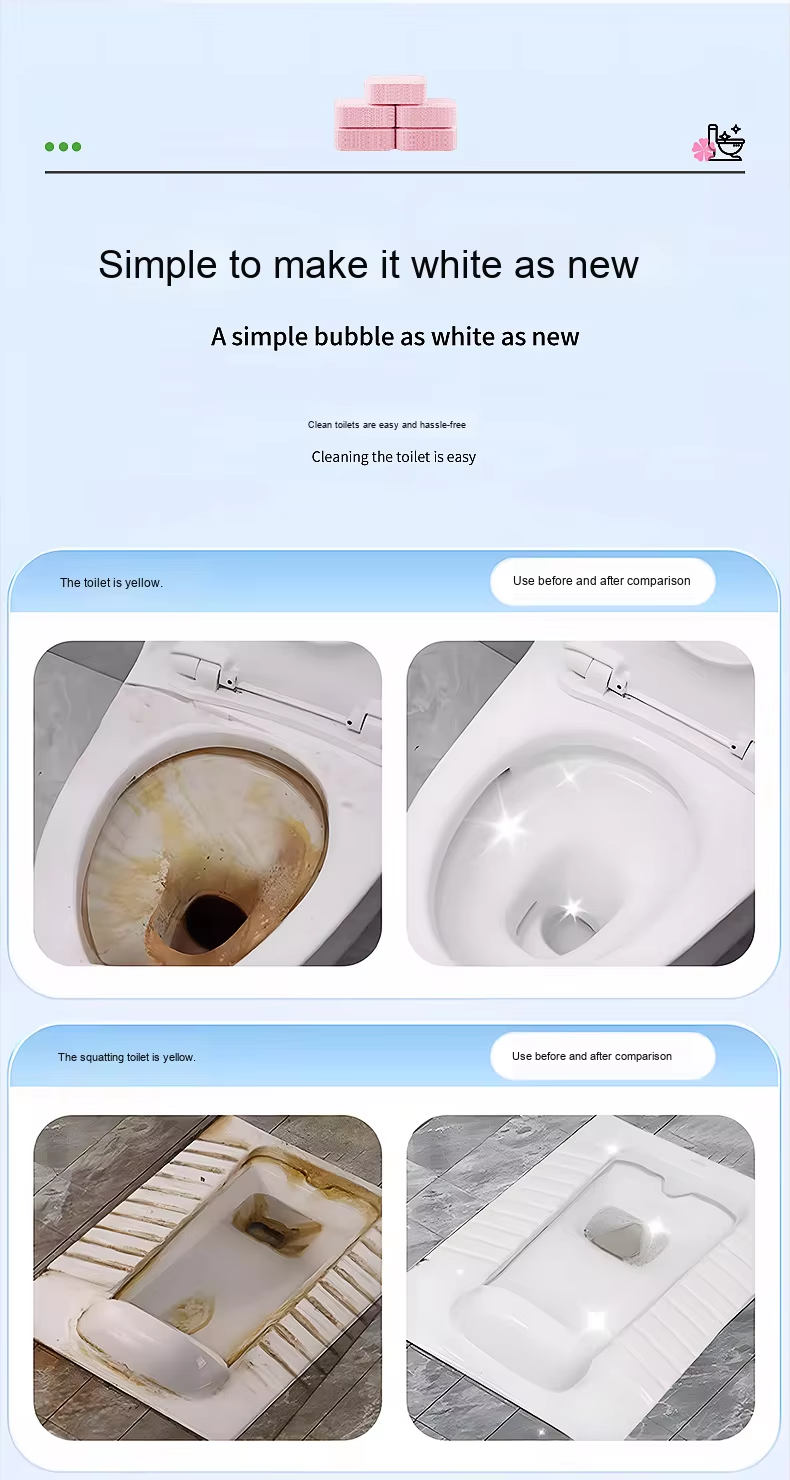 Simple to make it white as new

A simple bubble as white as new

Clean toilets are easy and hassle-free

Cleaning the toilet is easy

The toilet is yellow.

Use before and after comparison

The squatting toilet is yellow.

Use before and after comparison