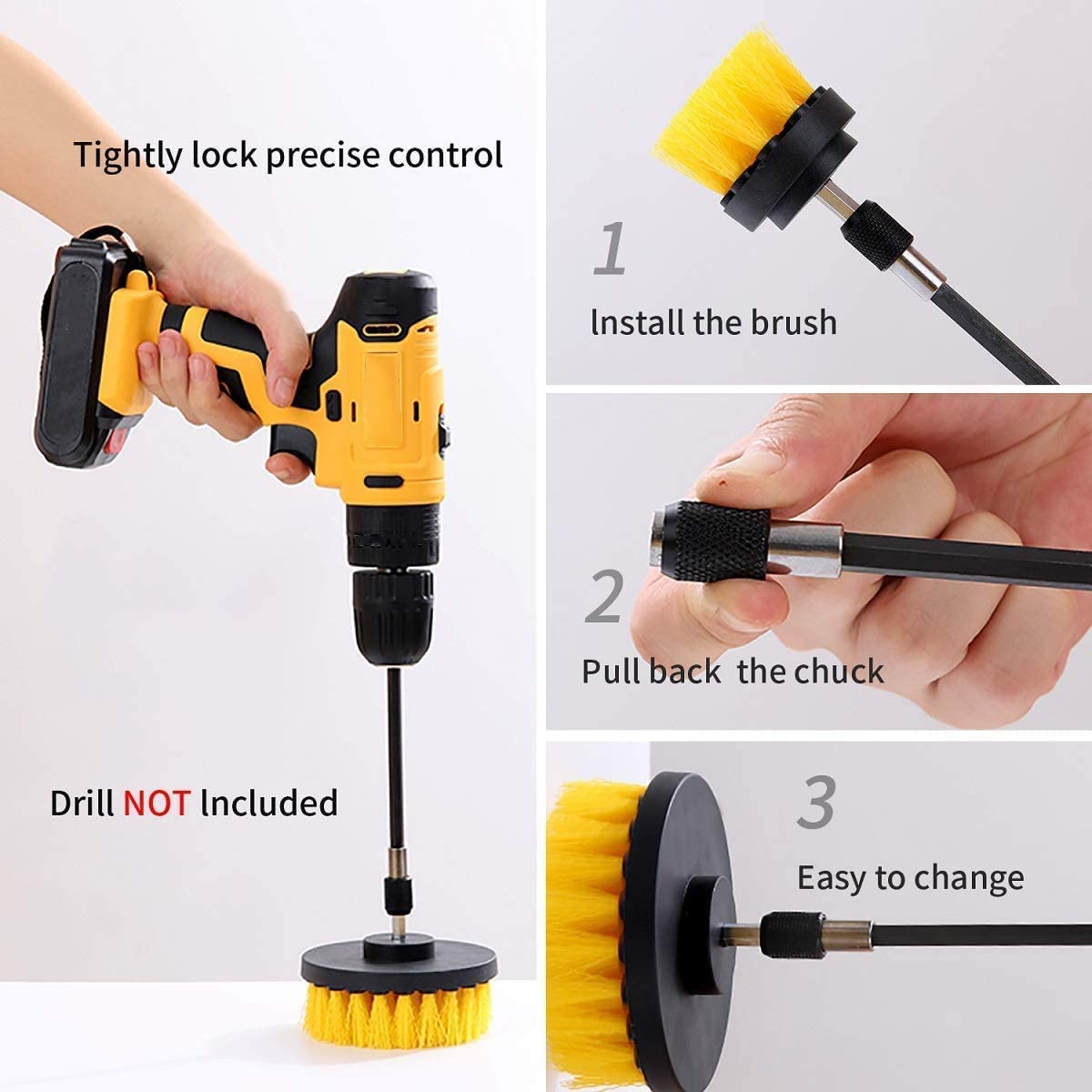 Tightly lock precise control

Drill NOT lncluded

1

lnstall the brush

2

Pull back the chuck

3

Easy to change