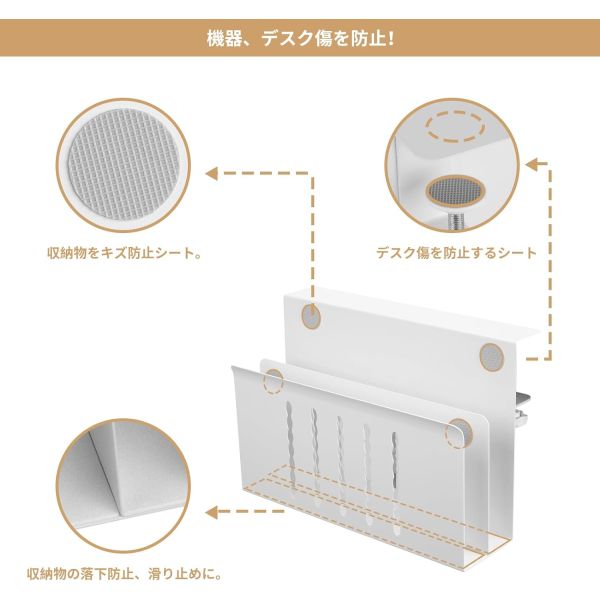 機器、デスク傷を防止!

収納物をキズ防止シート。

デスク傷を防止するシート

収納物の落下防止、滑り止めに。