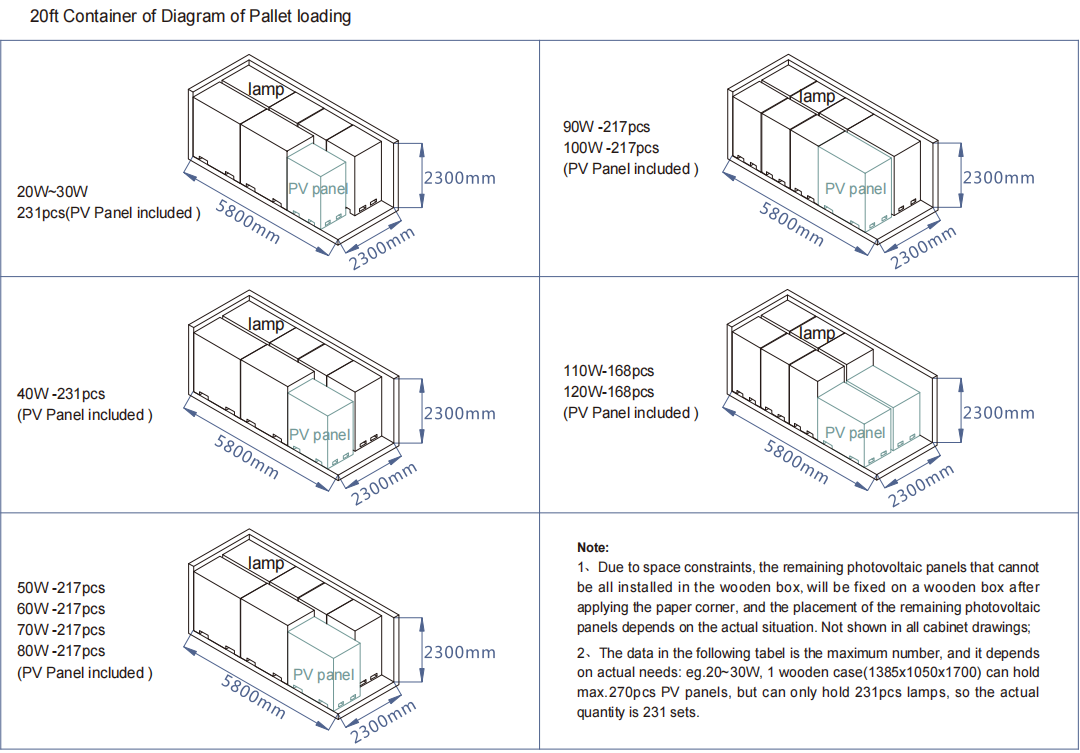 20ft Container of Diagram of Pallet loading

20W~30W
231pcs(PV Panel included )

lamp
PV panel
2300mm
5800mm
2300mm

90W -217pcs
100W -217pcs
(PV Panel included )

lamp
PV panel
2300mm
5800mm
2300mm

40W -231pcs
(PV Panel included )

lamp
PV panel
2300mm
5800mm
2300mm

110W-168pcs
120W-168pcs
(PV Panel included )

lamp
PV panel
2300mm
5800mm
2300mm

50W -217pcs
60W -217pcs
70W -217pcs
80W -217pcs
(PV Panel included )

lamp
PV panel
2300mm
5800mm
2300mm

Note:

1、Due to space constraints, the remaining photovoltaic panels that cannot be all installed in the wooden box, will be fixed on a wooden box after applying the paper corner, and the placement of the remaining photovoltaic panels depends on the actual situation. Not shown in all cabinet drawings;

2、The data in the following tabel is the maximum number, and it depends on actual needs: eg.20~30W, 1 wooden case(1385x1050x1700) can hold max.270pcs PV panels, but can only hold 231pcs lamps, so the actual quantity is 231 sets.