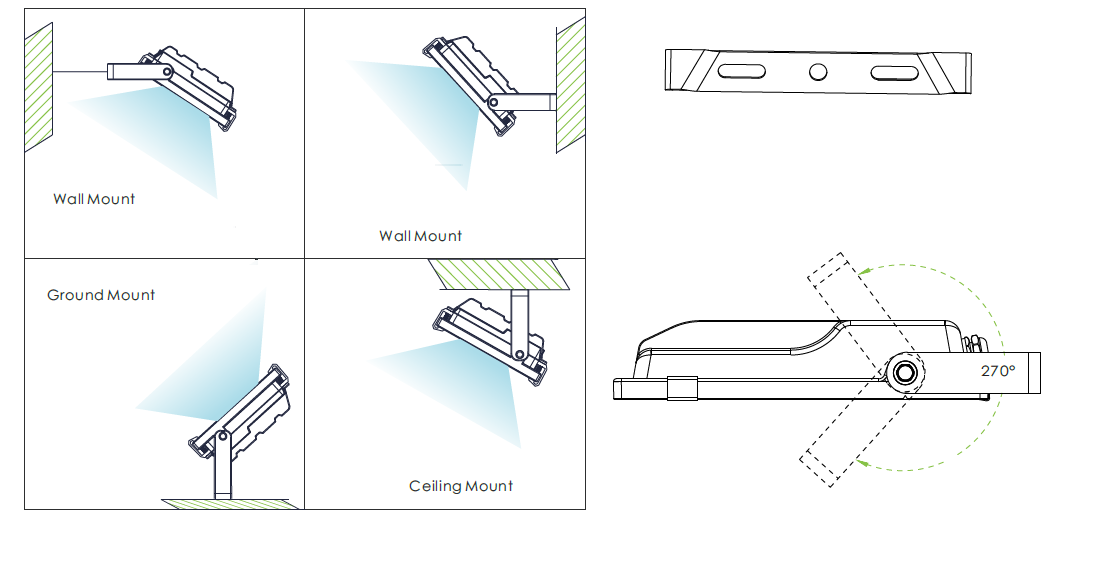 Wall Mount

Wall Mount

Ground Mount

Ceiling Mount

270°