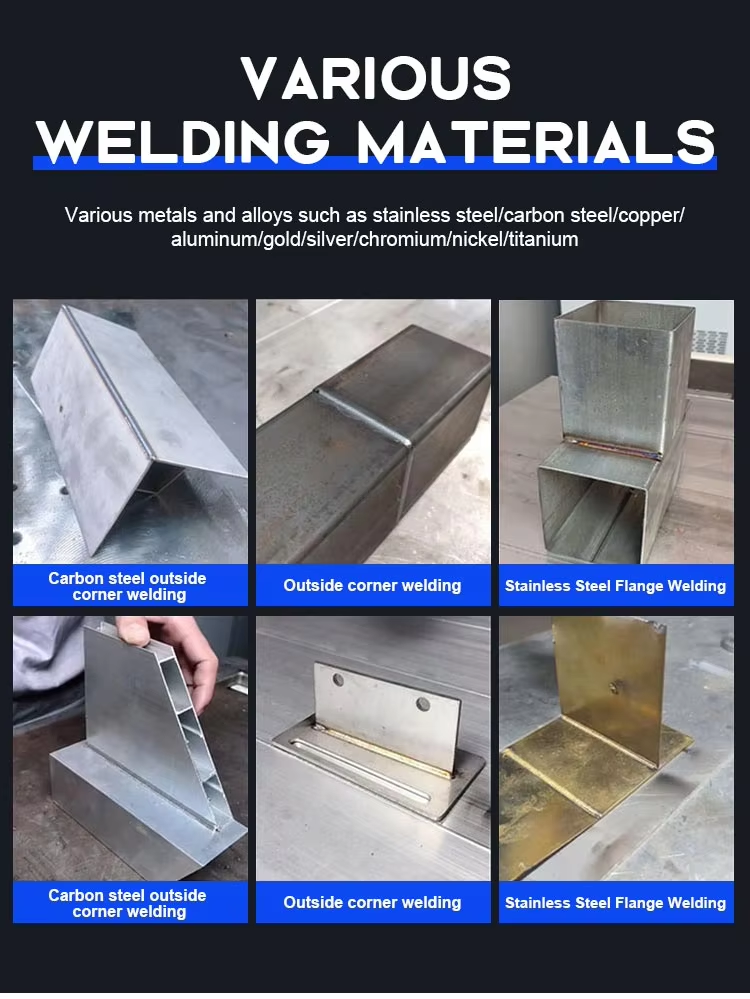 VARIOUS
WELDING MATERIALS

Various metals and alloys such as stainless steel/carbon steel/copper/aluminum/gold/silver/chromium/nickel/titanium

Carbon steel outside corner welding

Outside corner welding

Stainless Steel Flange Welding

Carbon steel outside corner welding

Outside corner welding

Stainless Steel Flange Welding