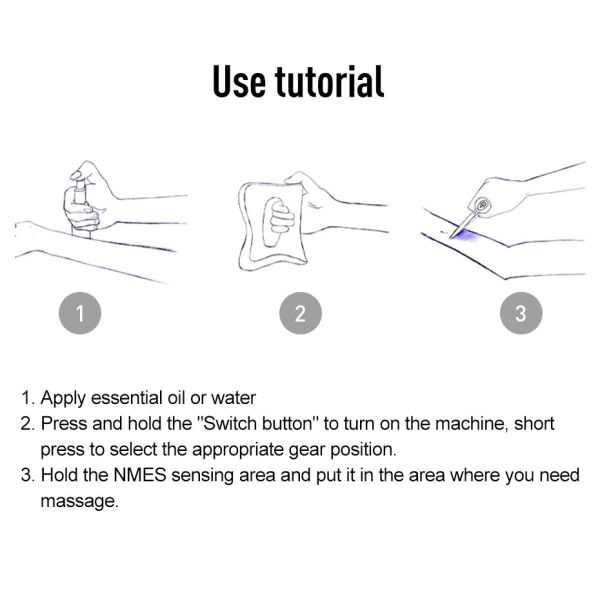 Use tutorial

1

2

3

1. Apply essential oil or water
2. Press and hold the "Switch button" to turn on the machine, short press to select the appropriate gear position.
3. Hold the NMES sensing area and put it in the area where you need massage.