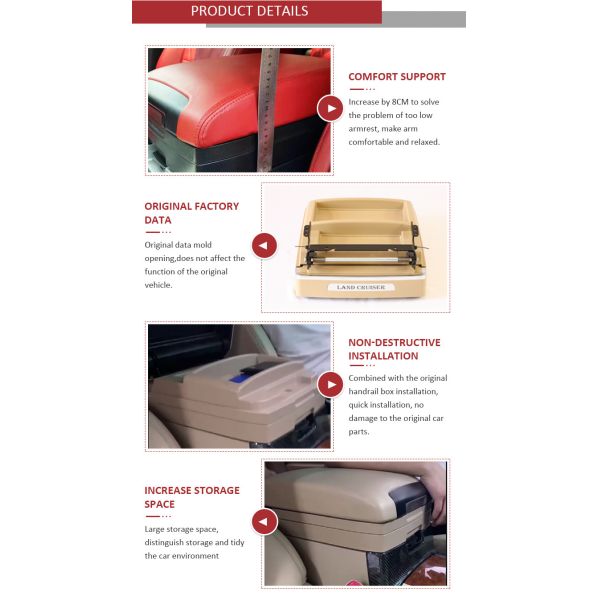 PRODUCT DETAILS

COMFORT SUPPORT

Increase by 8CM to solve the problem of too low armrest, make arm comfortable and relaxed.

ORIGINAL FACTORY DATA

Original data mold opening,does not affect the function of the original vehicle.

LAND CRUISER

NON-DESTRUCTIVE INSTALLATION

Combined with the original handrail box installation, quick installation, no damage to the original car parts.

INCREASE STORAGE SPACE

Large storage space, distinguish storage and tidy the car environment