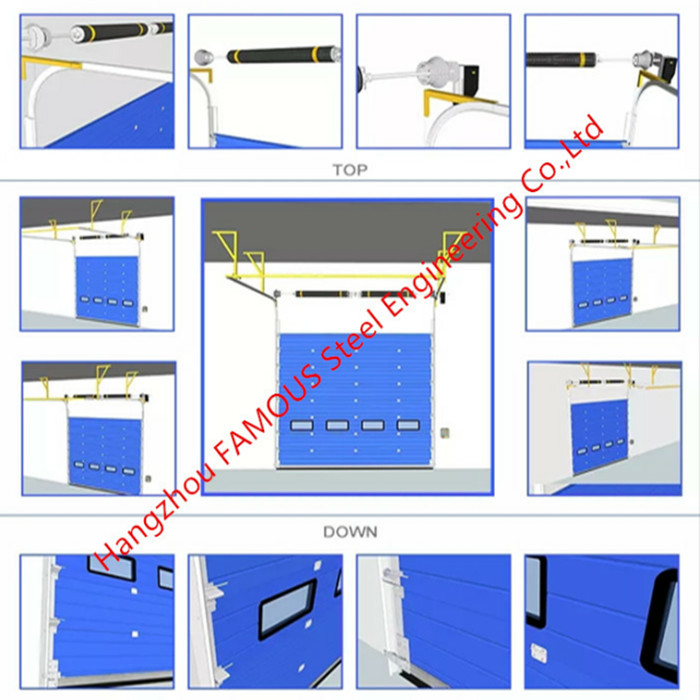 TOP

Hangzhou FAMOUS Steel Engineering Co.,Ltd

DOWN