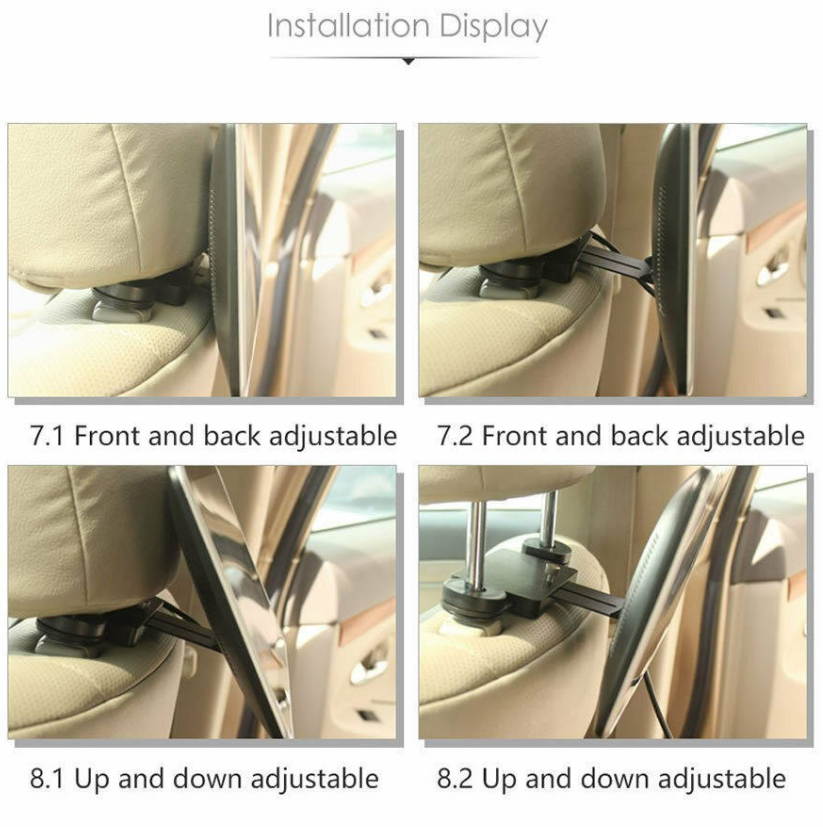 Installation Display

7.1 Front and back adjustable

7.2 Front and back adjustable

8.1 Up and down adjustable

8.2 Up and down adjustable